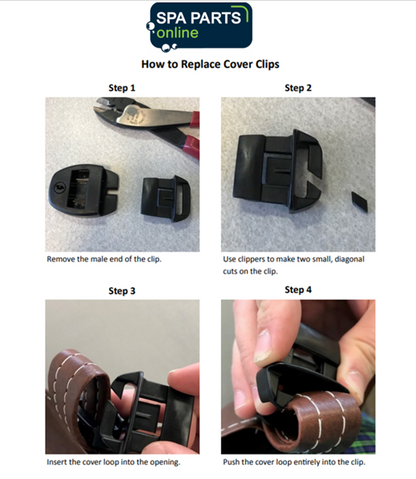 SPA PARTS
online

How to Replace Cover Clips

Step 1

Remove the male end of the clip.

Step 2

Use clippers to make two small, diagonal cuts on the clip.

Step 3

Insert the cover loop into the opening.

Step 4

Push the cover loop entirely into the clip.